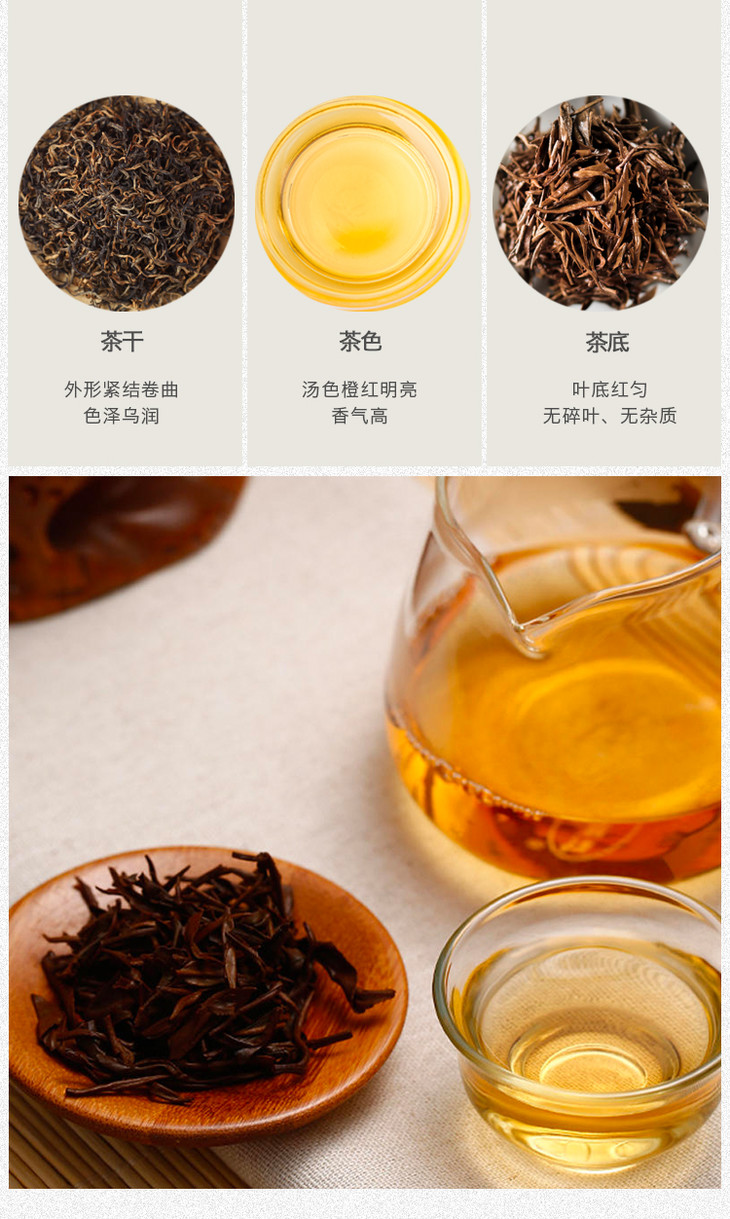 茶干

外形紧结卷曲
色泽乌润

茶色

汤色橙红明亮
香气高

茶底

叶底红匀
无碎叶、无杂质