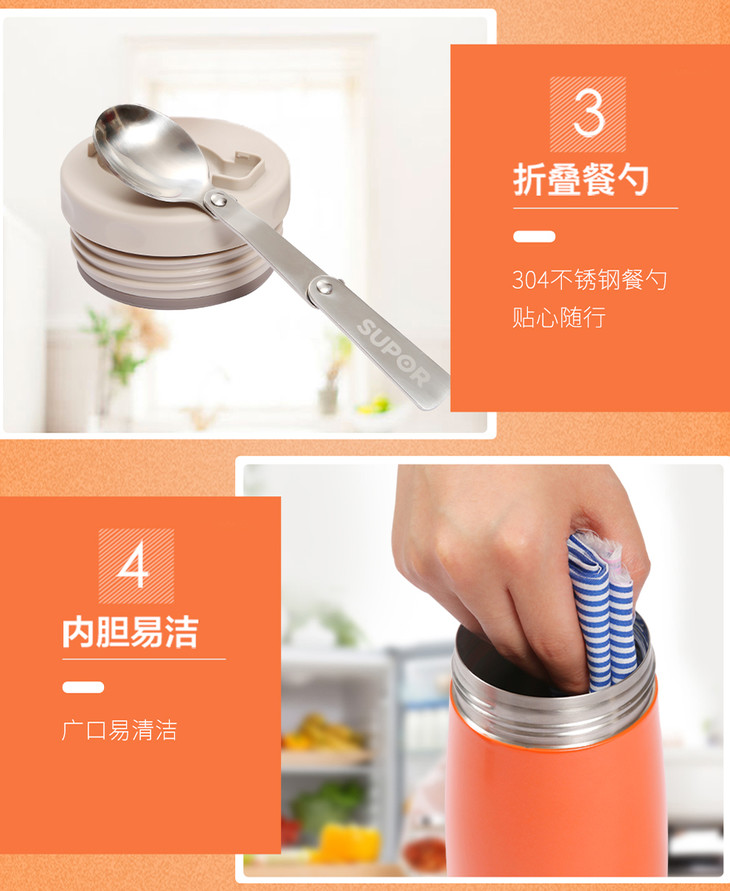 SUPOR

3

折叠餐勺

304不锈钢餐勺
贴心随行

4

内胆易洁

广口易清洁