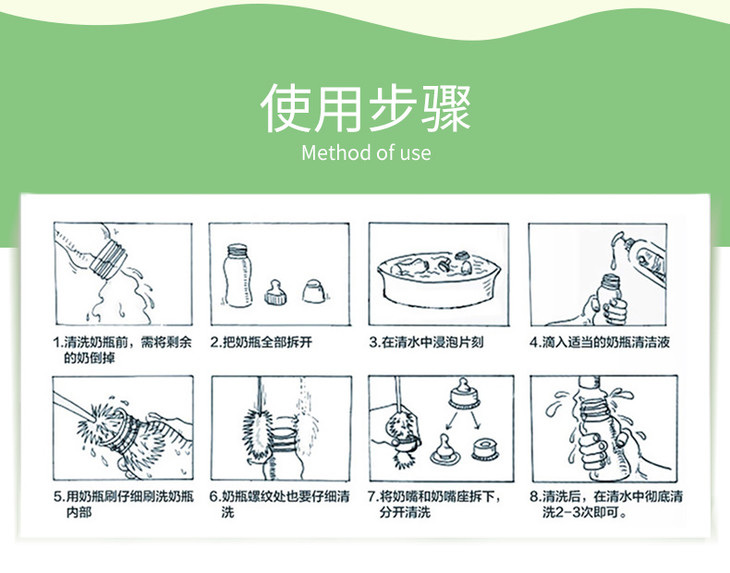 使用步骤
Method of use

1.清洗奶瓶前，需将剩余的奶倒掉

2.把奶瓶全部拆开

3.在清水中浸泡片刻

4.滴入适当的奶瓶清洁液

5.用奶瓶刷仔细刷洗奶瓶内部

6.奶瓶螺纹处也要仔细清洗

7.将奶嘴和奶嘴座拆下，分开清洗

8.清洗后，在清水中彻底清洗2-3次即可。