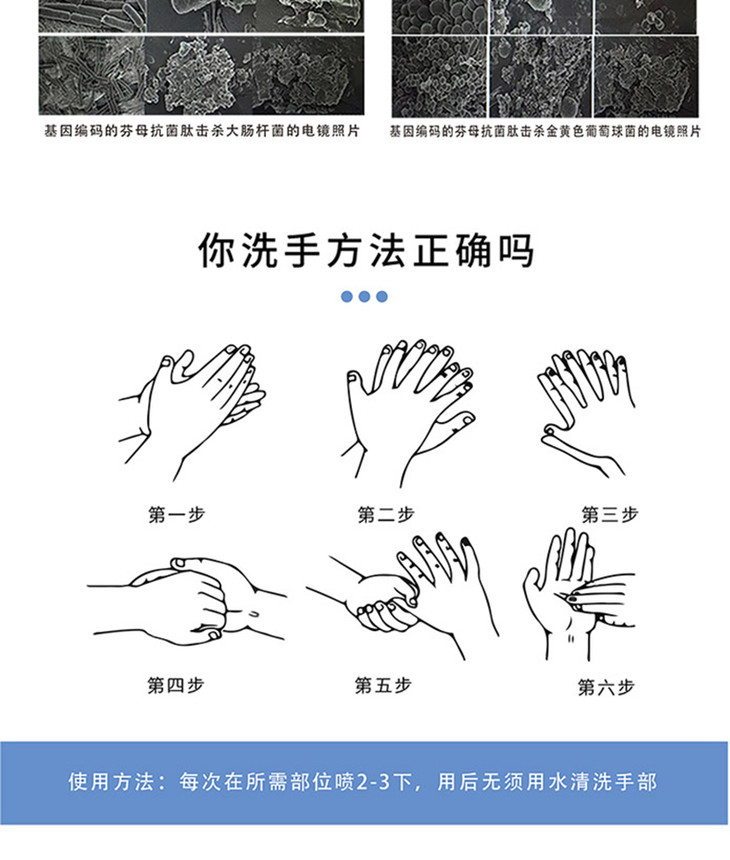 基因编码的芬母抗菌肽击杀大肠杆菌的电镜照片

基因编码的芬母抗菌肽击杀金黄色葡萄球菌的电镜照片

你洗手方法正确吗

第一步

第二步

第三步

第四步

第五步

第六步

使用方法：每次在所需部位喷2-3下，用后无须用水清洗手部