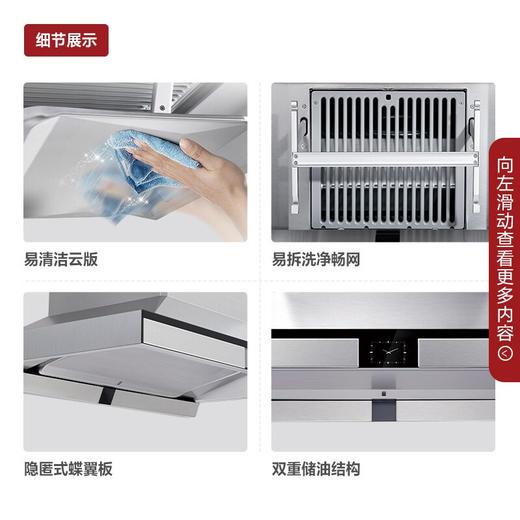 细节展示

易清洁云版

易拆洗净畅网

隐匿式蝶翼板

双重储油结构

向左滑动查看更多内容