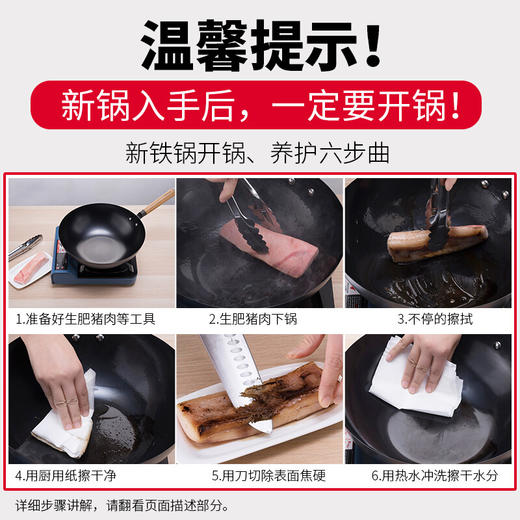 温馨提示!

新锅入手后，一定要开锅!

新铁锅开锅、养护六步曲

1.准备好生肥猪肉等工具

2.生肥猪肉下锅

3.不停的擦拭

4.用厨用纸擦干净

5.用刀切除表面焦硬

6.用热水冲洗擦干水分

详细步骤讲解，请翻看页面描述部分。