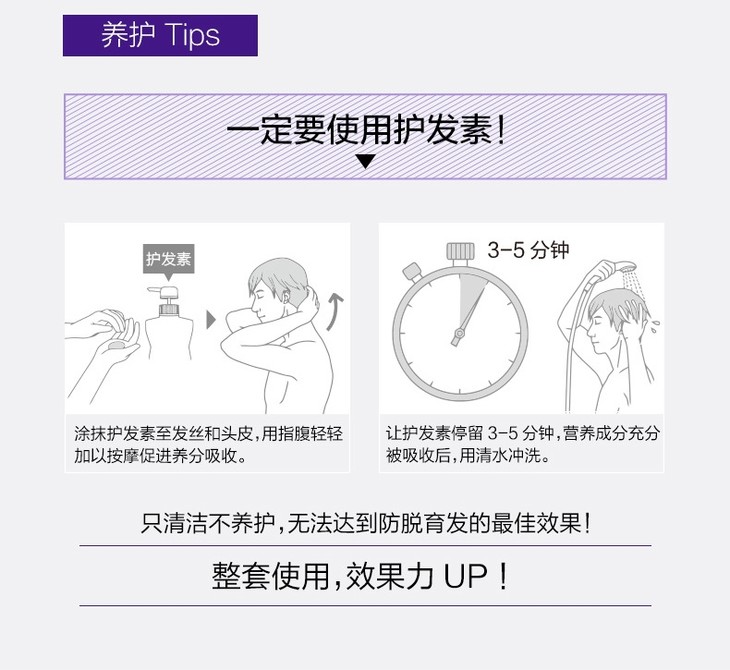 养护 Tips

一定要使用护发素!

护发素

涂抹护发素至发丝和头皮,用指腹轻轻加以按摩促进养分吸收。

3-5 分钟

让护发素停留 3-5 分钟,营养成分充分被吸收后,用清水冲洗。

只清洁不养护,无法达到防脱育发的最佳效果!

整套使用,效果力 UP!