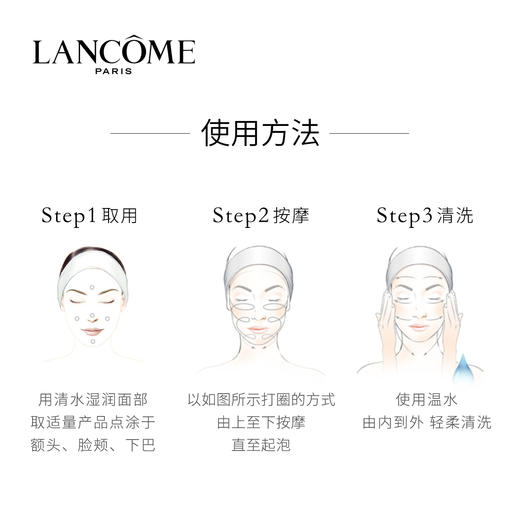 LANCÔME
PARIS

使用方法

Step1 取用

用清水湿润面部
取适量产品点涂于
额头、脸颊、下巴

Step2 按摩

以如图所示打圈的方式
由上至下按摩
直至起泡

Step3 清洗

使用温水
由内到外 轻柔清洗