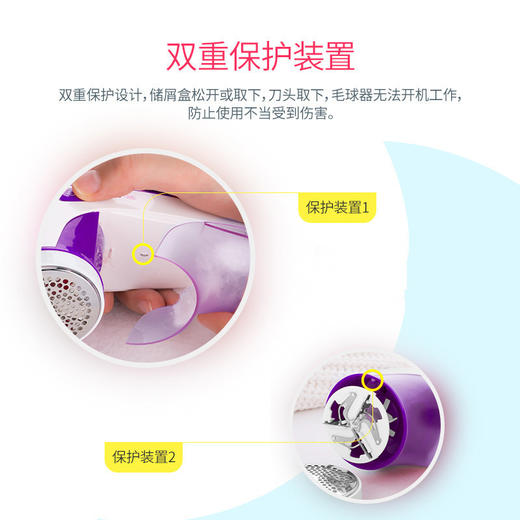 双重保护装置

双重保护设计，储屑盒松开或取下，刀头取下，毛球器无法开机工作，防止使用不当受到伤害。

保护装置1

保护装置2