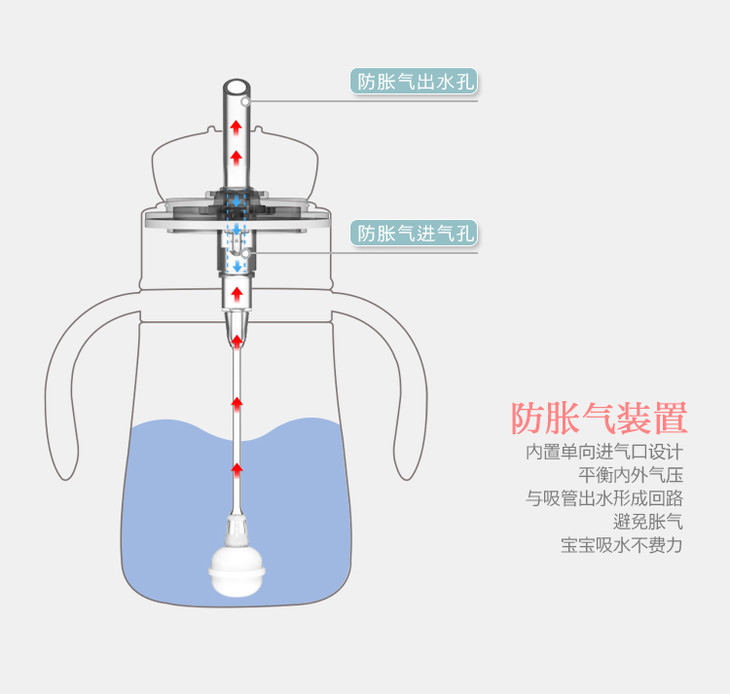 防胀气出水孔

防胀气进气孔

防胀气装置

内置单向进气口设计
平衡内外气压
与吸管出水形成回路
避免胀气
宝宝吸水不费力