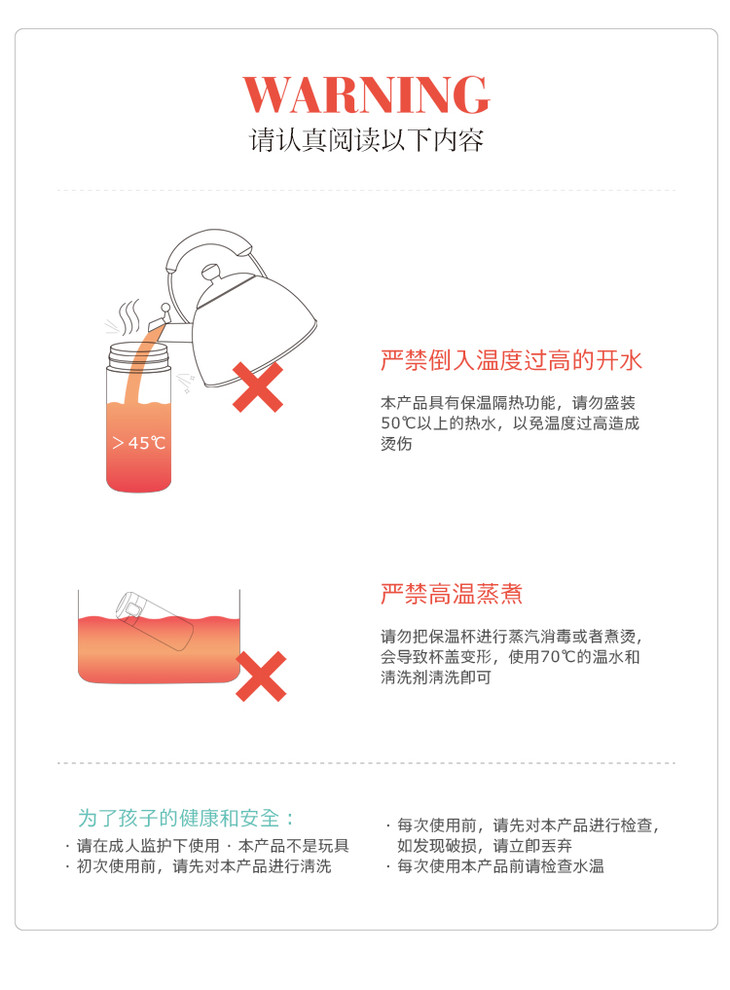 WARNING
请认真阅读以下内容

>45℃

严禁倒入温度过高的开水

本产品具有保温隔热功能，请勿盛装50℃以上的热水，以免温度过高造成烫伤

严禁高温蒸煮

请勿把保温杯进行蒸汽消毒或者煮烫，会导致杯盖变形，使用70℃的温水和清洗剂清洗即可

为了孩子的健康和安全：

· 请在成人监护下使用 · 本产品不是玩具
· 初次使用前，请先对本产品进行清洗

· 每次使用前，请先对本产品进行检查，如发现破损，请立即丢弃
· 每次使用本产品前请检查水温