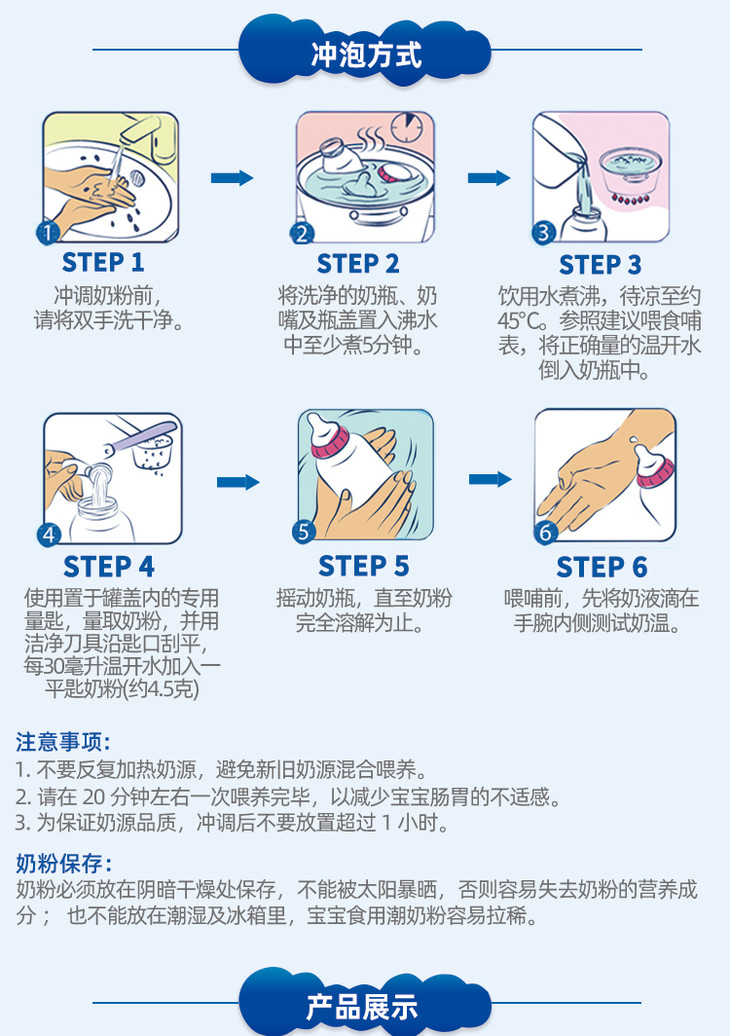 冲泡方式

1
STEP 1
冲调奶粉前，请将双手洗干净。

2
STEP 2
将洗净的奶瓶、奶嘴及瓶盖置入沸水中至少煮5分钟。

3
STEP 3
饮用水煮沸，待凉至约45°C。参照建议喂食哺表，将正确量的温开水倒入奶瓶中。

4
STEP 4
使用置于罐盖内的专用量匙，量取奶粉，并用洁净刀具沿匙口刮平，每30毫升温开水加入一平匙奶粉(约4.5克)

5
STEP 5
摇动奶瓶，直至奶粉完全溶解为止。

6
STEP 6
喂哺前，先将奶液滴在手腕内侧测试奶温。

注意事项:
1. 不要反复加热奶源，避免新旧奶源混合喂养。
2. 请在 20 分钟左右一次喂养完毕，以减少宝宝肠胃的不适感。
3. 为保证奶源品质，冲调后不要放置超过 1 小时。

奶粉保存:
奶粉必须放在阴暗干燥处保存，不能被太阳暴晒，否则容易失去奶粉的营养成分； 也不能放在潮湿及冰箱里，宝宝食用潮奶粉容易拉稀。

产品展示