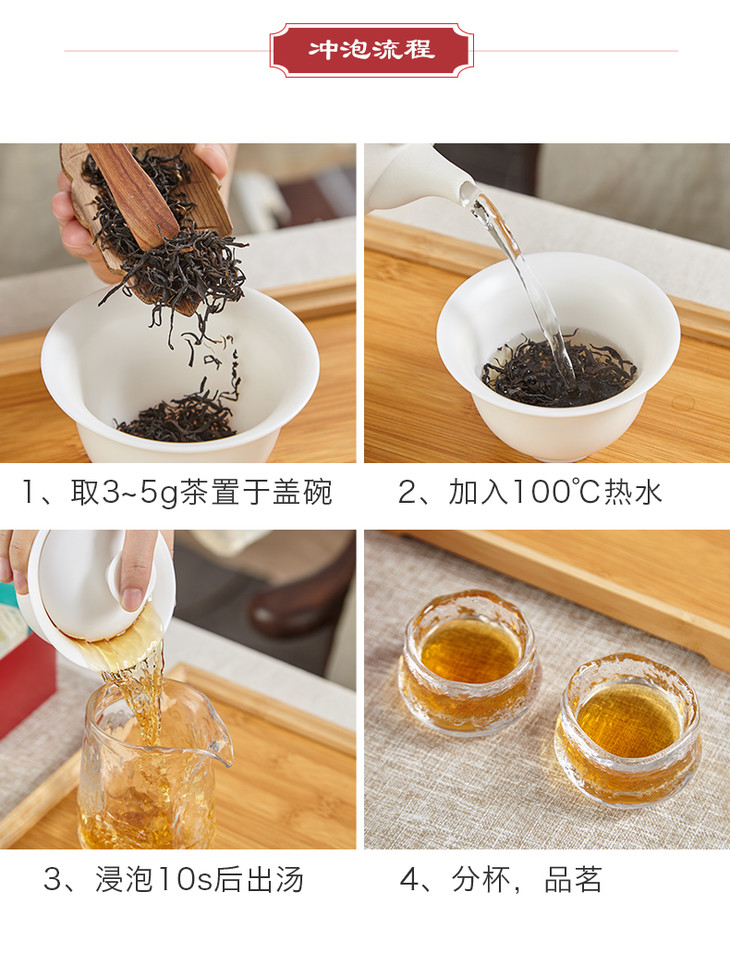 冲泡流程

1、取3~5g茶置于盖碗

2、加入100℃热水

3、浸泡10s后出汤

4、分杯，品茗