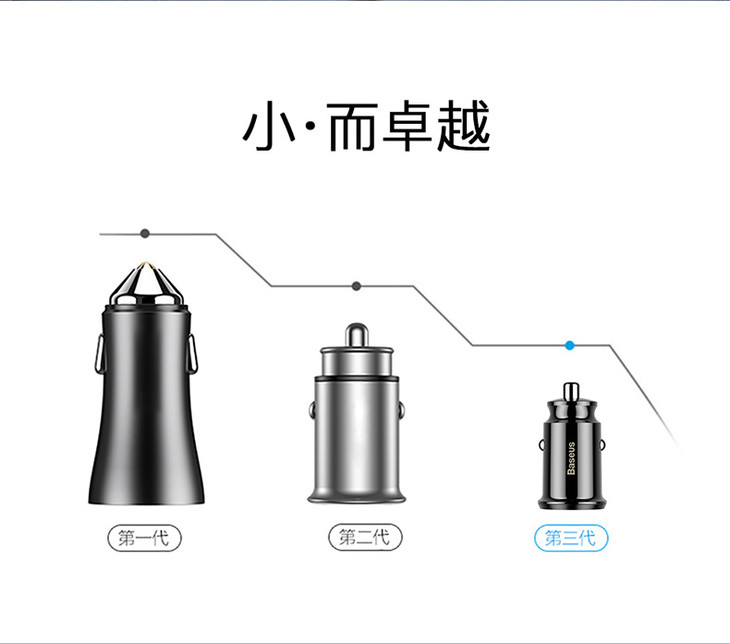 小·而卓越

Baseus

第一代

第二代

第三代