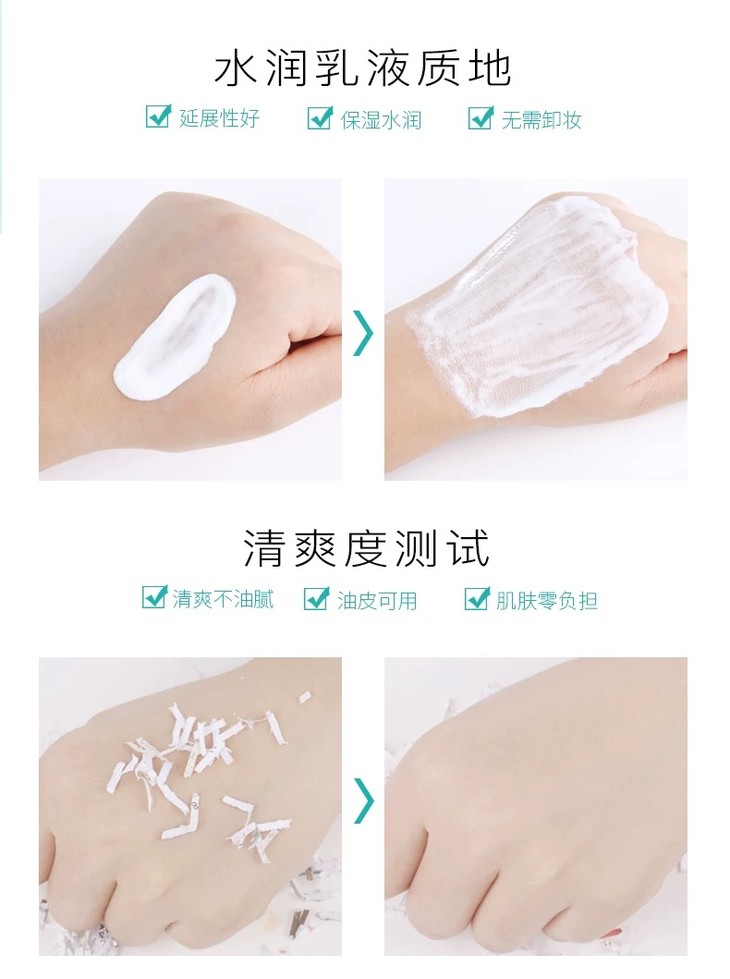 水润乳液质地

延展性好　保湿水润　无需卸妆

清爽度测试

清爽不油腻　油皮可用　肌肤零负担