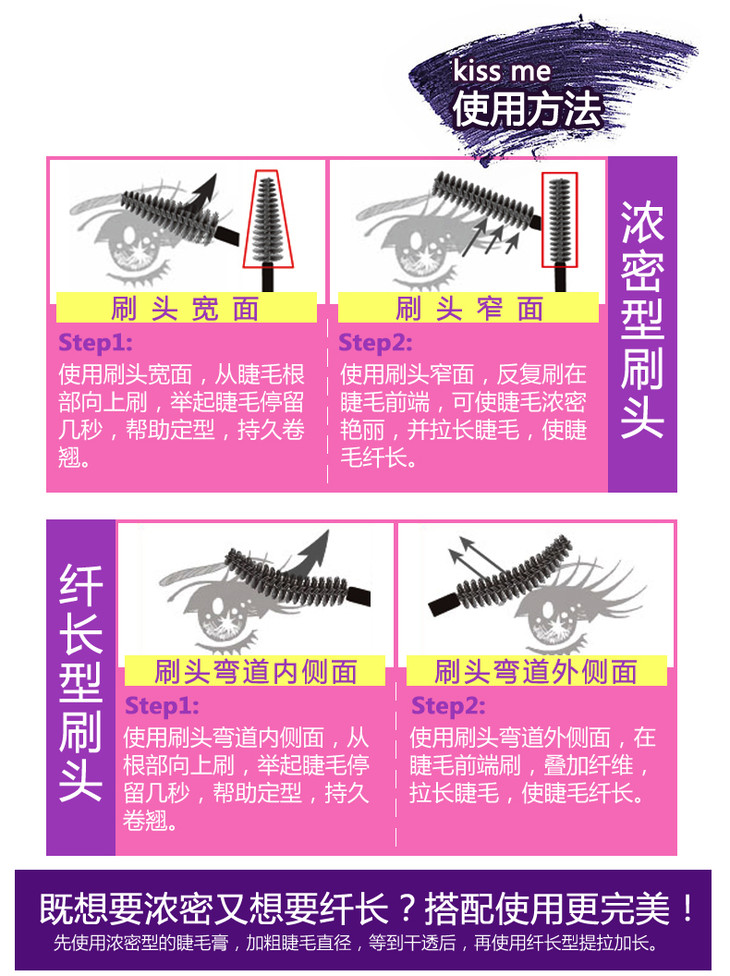 kiss me
使用方法

刷头宽面
Step1:
使用刷头宽面，从睫毛根部向上刷，举起睫毛停留几秒，帮助定型，持久卷翘。

刷头窄面
Step2:
使用刷头窄面，反复刷在睫毛前端，可使睫毛浓密艳丽，并拉长睫毛，使睫毛纤长。

浓密型刷头

纤长型刷头

刷头弯道内侧面
Step1:
使用刷头弯道内侧面，从根部向上刷，举起睫毛停留几秒，帮助定型，持久卷翘。

刷头弯道外侧面
Step2:
使用刷头弯道外侧面，在睫毛前端刷，叠加纤维，拉长睫毛，使睫毛纤长。

既想要浓密又想要纤长？搭配使用更完美！
先使用浓密型的睫毛膏，加粗睫毛直径，等到干透后，再使用纤长型提拉加长。