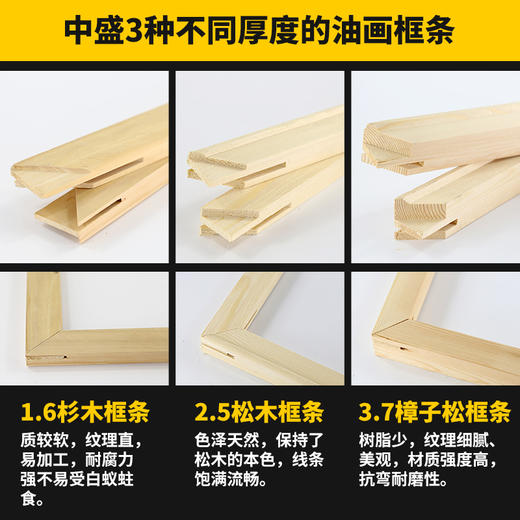 中盛3种不同厚度的油画框条

1.6杉木框条

质较软，纹理直，易加工，耐腐力强不易受白蚁蛀食。

2.5松木框条

色泽天然，保持了松木的本色，线条饱满流畅。

3.7樟子松框条

树脂少，纹理细腻、美观，材质强度高，抗弯耐磨性。