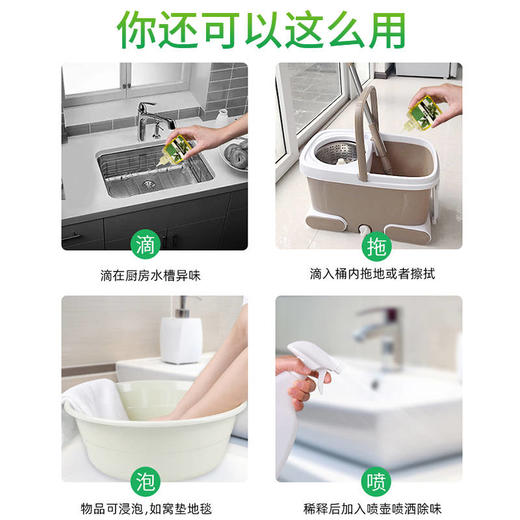 你还可以这么用

滴
滴在厨房水槽异味

拖
滴入桶内拖地或者擦拭

泡
物品可浸泡,如窝垫地毯

喷
稀释后加入喷壶喷洒除味