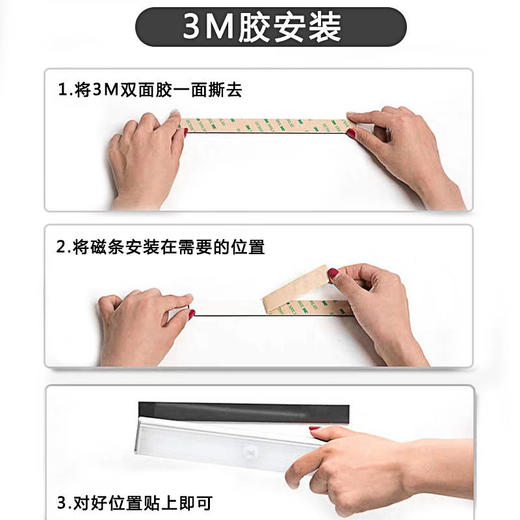 3M胶安装

1.将3M双面胶一面撕去

2.将磁条安装在需要的位置

3.对好位置贴上即可