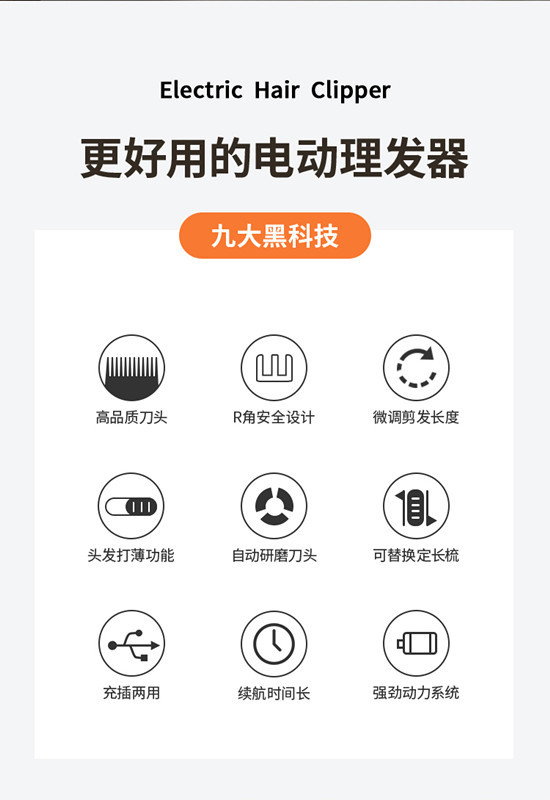 Electric Hair Clipper

更好用的电动理发器

九大黑科技

高品质刀头

R角安全设计

微调剪发长度

头发打薄功能

自动研磨刀头

可替换定长梳

充插两用

续航时间长

强劲动力系统