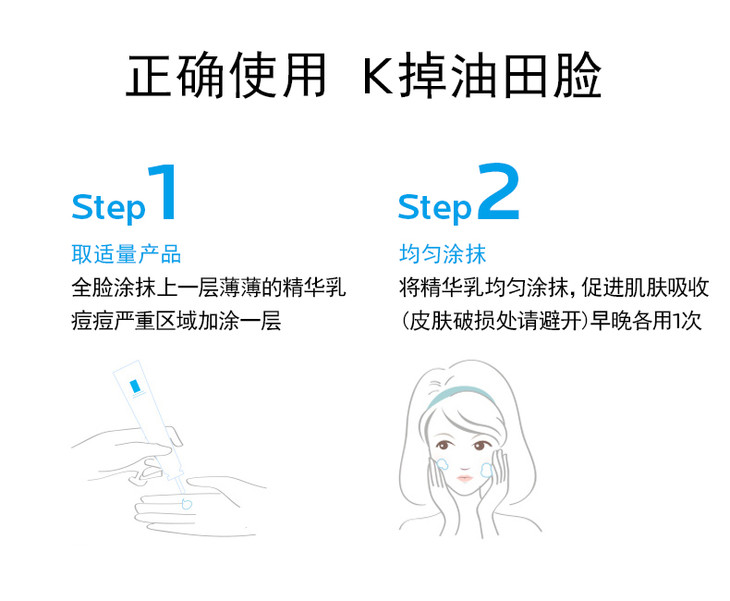 正确使用 K掉油田脸

Step 1

取适量产品

全脸涂抹上一层薄薄的精华乳
痘痘严重区域加涂一层

Step 2

均匀涂抹

将精华乳均匀涂抹，促进肌肤吸收
（皮肤破损处请避开）早晚各用1次