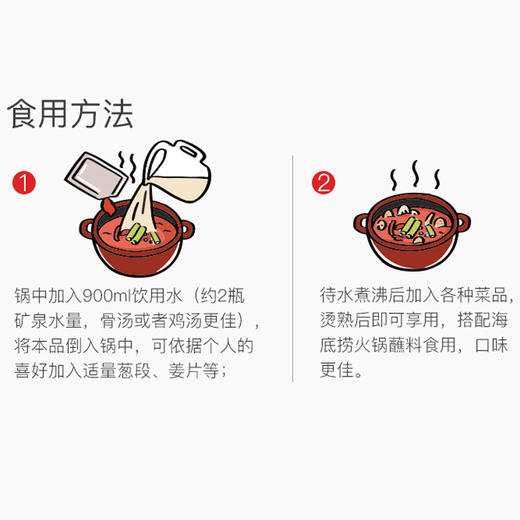 食用方法

1

锅中加入900ml饮用水（约2瓶矿泉水量，骨汤或者鸡汤更佳），将本品倒入锅中，可依据个人的喜好加入适量葱段、姜片等；

2

待水煮沸后加入各种菜品，烫熟后即可享用，搭配海底捞火锅蘸料食用，口味更佳。