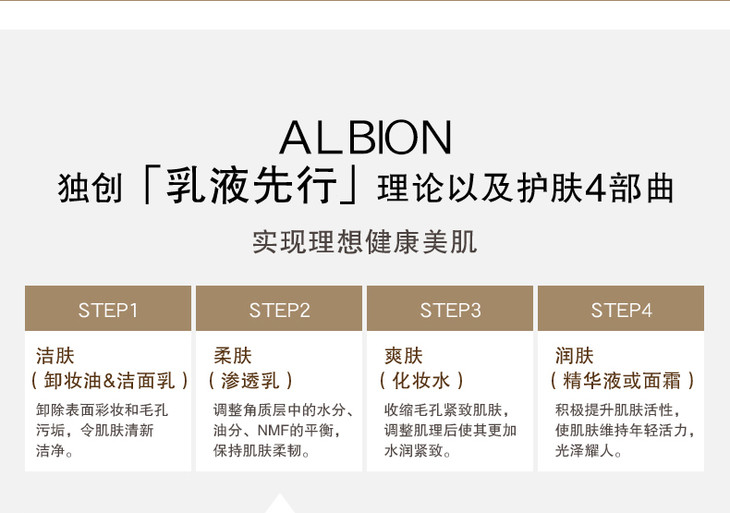 ALBION

独创「乳液先行」理论以及护肤4部曲

实现理想健康美肌

STEP1

洁肤
(卸妆油&洁面乳)

卸除表面彩妆和毛孔污垢，令肌肤清新洁净。

STEP2

柔肤
(渗透乳)

调整角质层中的水分、油分、NMF的平衡，保持肌肤柔韧。

STEP3

爽肤
(化妆水)

收缩毛孔紧致肌肤，调整肌理后使其更加水润紧致。

STEP4

润肤
(精华液或面霜)

积极提升肌肤活性，使肌肤维持年轻活力，光泽耀人。