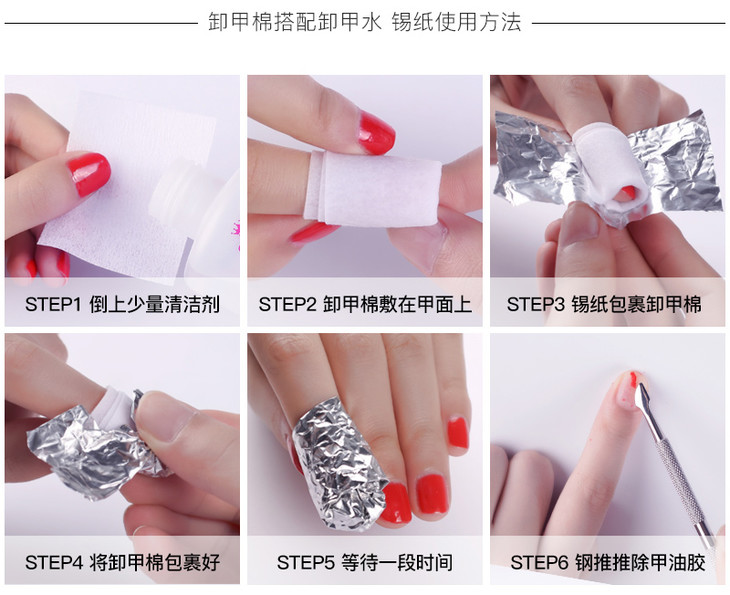 卸甲棉搭配卸甲水 锡纸使用方法

STEP1 倒上少量清洁剂

STEP2 卸甲棉敷在甲面上

STEP3 锡纸包裹卸甲棉

STEP4 将卸甲棉包裹好

STEP5 等待一段时间

STEP6 钢推推除甲油胶