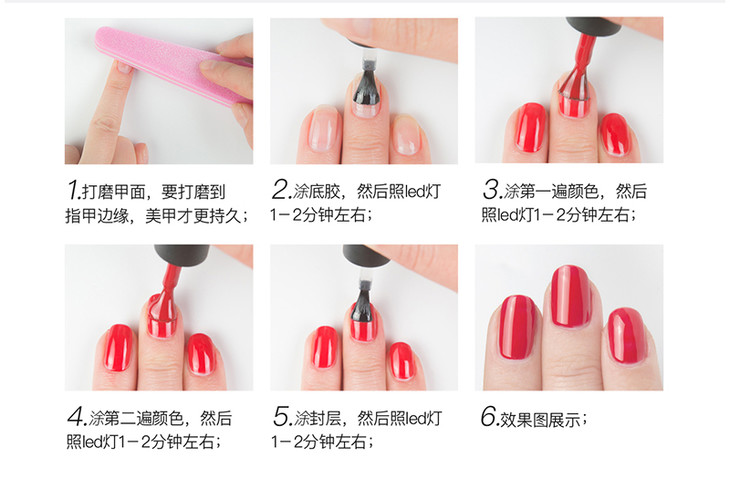 1.打磨甲面，要打磨到指甲边缘，美甲才更持久；

2.涂底胶，然后照led灯1－2分钟左右；

3.涂第一遍颜色，然后照led灯1－2分钟左右；

4.涂第二遍颜色，然后照led灯1－2分钟左右；

5.涂封层，然后照led灯1－2分钟左右；

6.效果图展示；