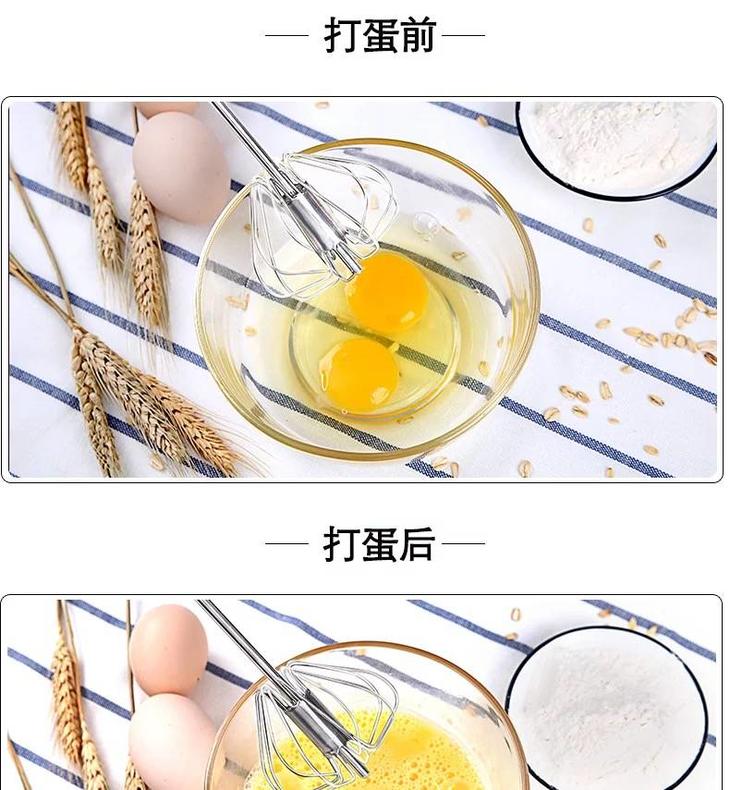 — 打蛋前 —

— 打蛋后 —