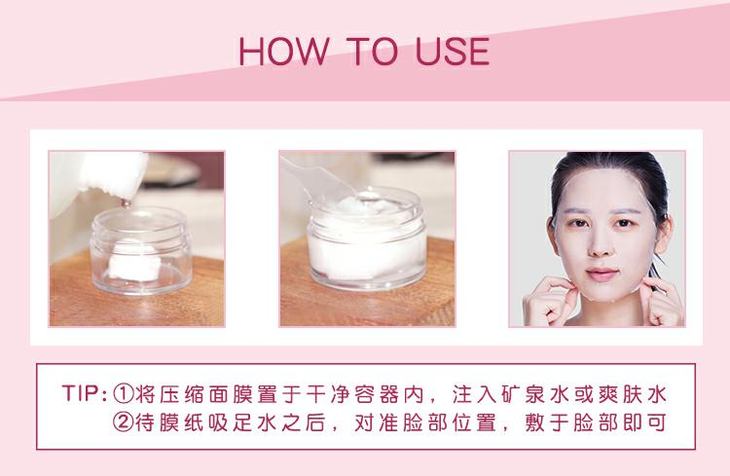 HOW TO USE

TIP: ①将压缩面膜置于干净容器内，注入矿泉水或爽肤水
②待膜纸吸足水之后，对准脸部位置，敷于脸部即可