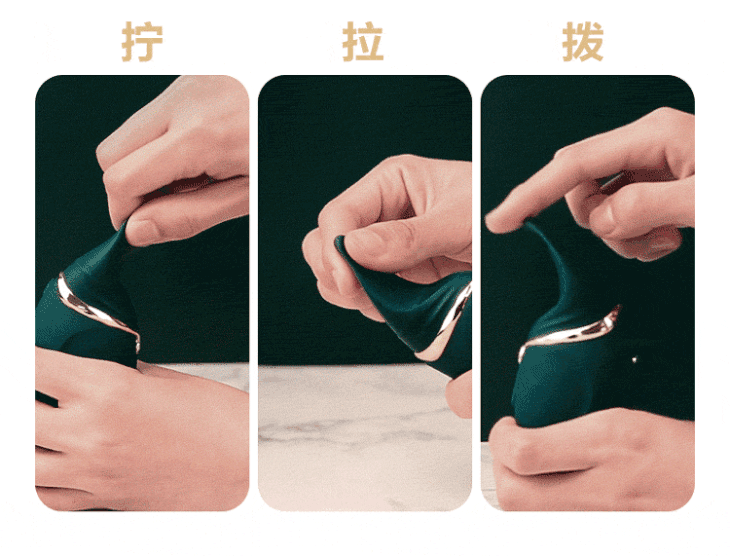 拧

拉

拨