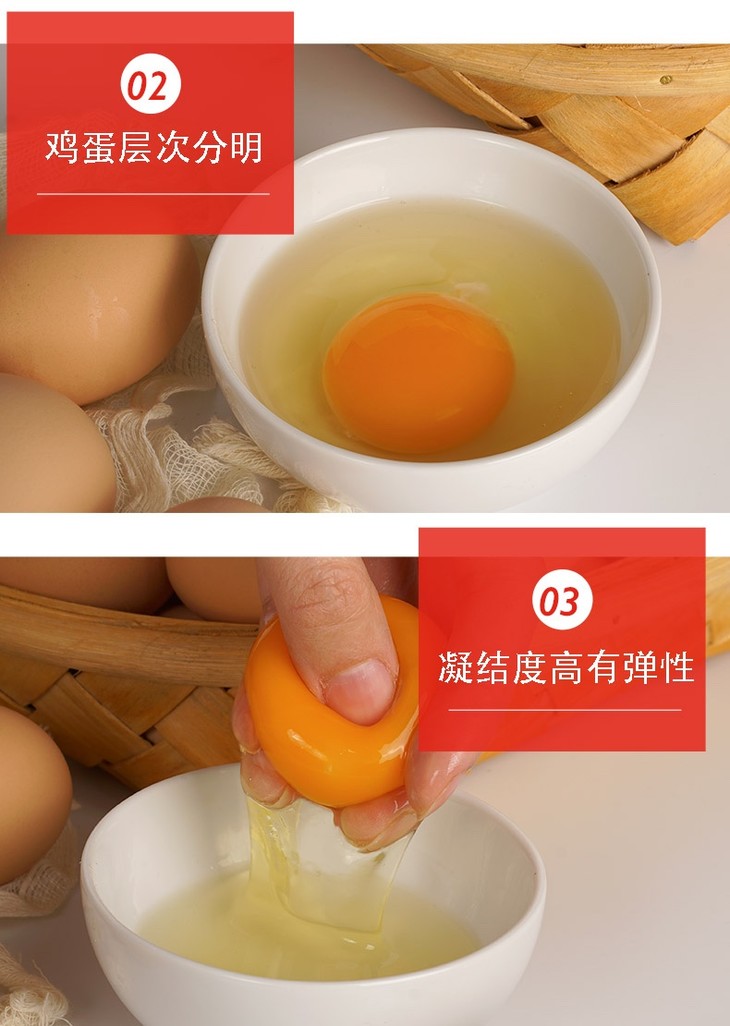 02

鸡蛋层次分明

03

凝结度高有弹性