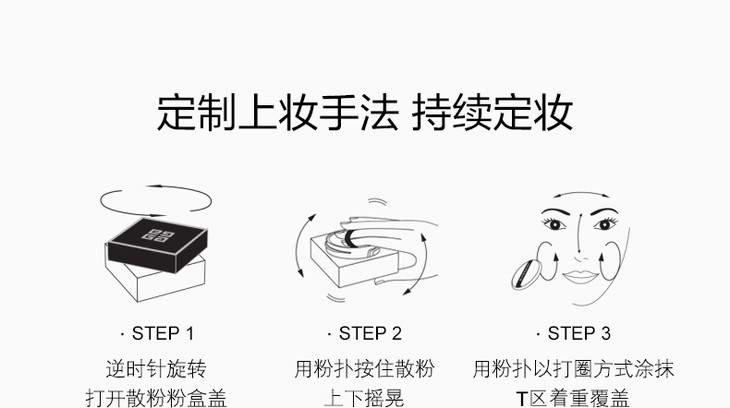 定制上妆手法 持续定妆

· STEP 1
逆时针旋转
打开散粉粉盒盖

· STEP 2
用粉扑按住散粉
上下摇晃

· STEP 3
用粉扑以打圈方式涂抹
T区着重覆盖