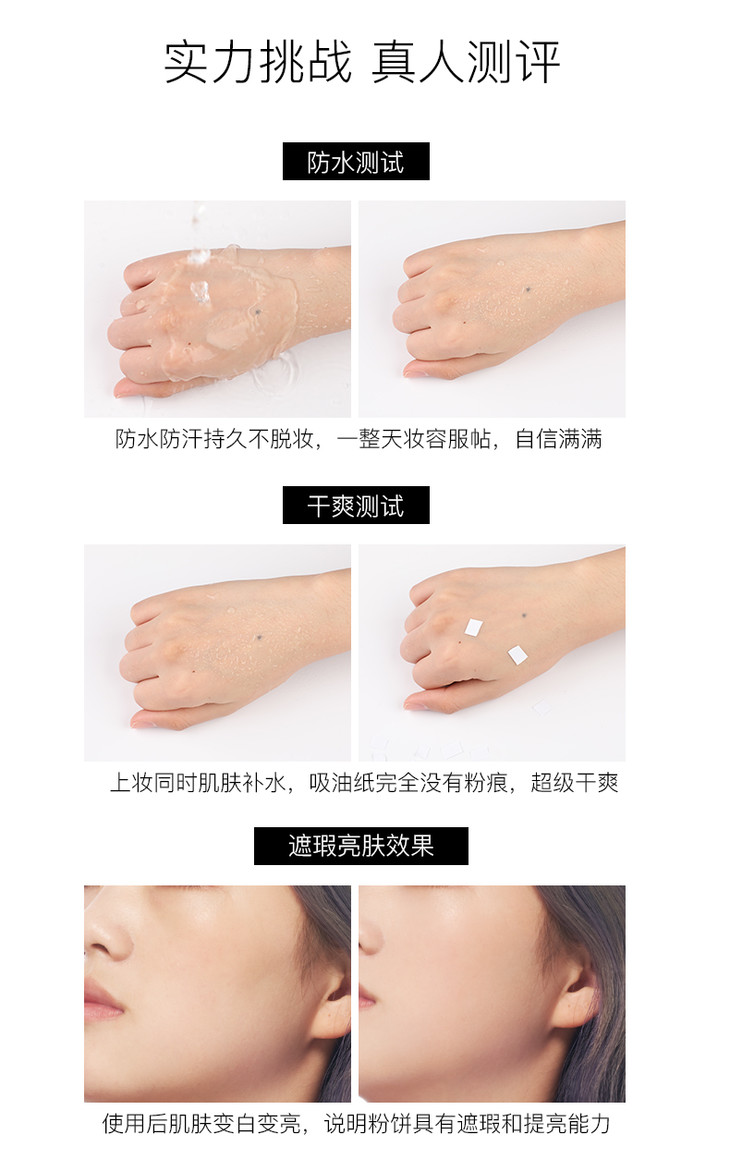 实力挑战 真人测评

防水测试

防水防汗持久不脱妆，一整天妆容服帖，自信满满

干爽测试

上妆同时肌肤补水，吸油纸完全没有粉痕，超级干爽

遮瑕亮肤效果

使用后肌肤变白变亮，说明粉饼具有遮瑕和提亮能力