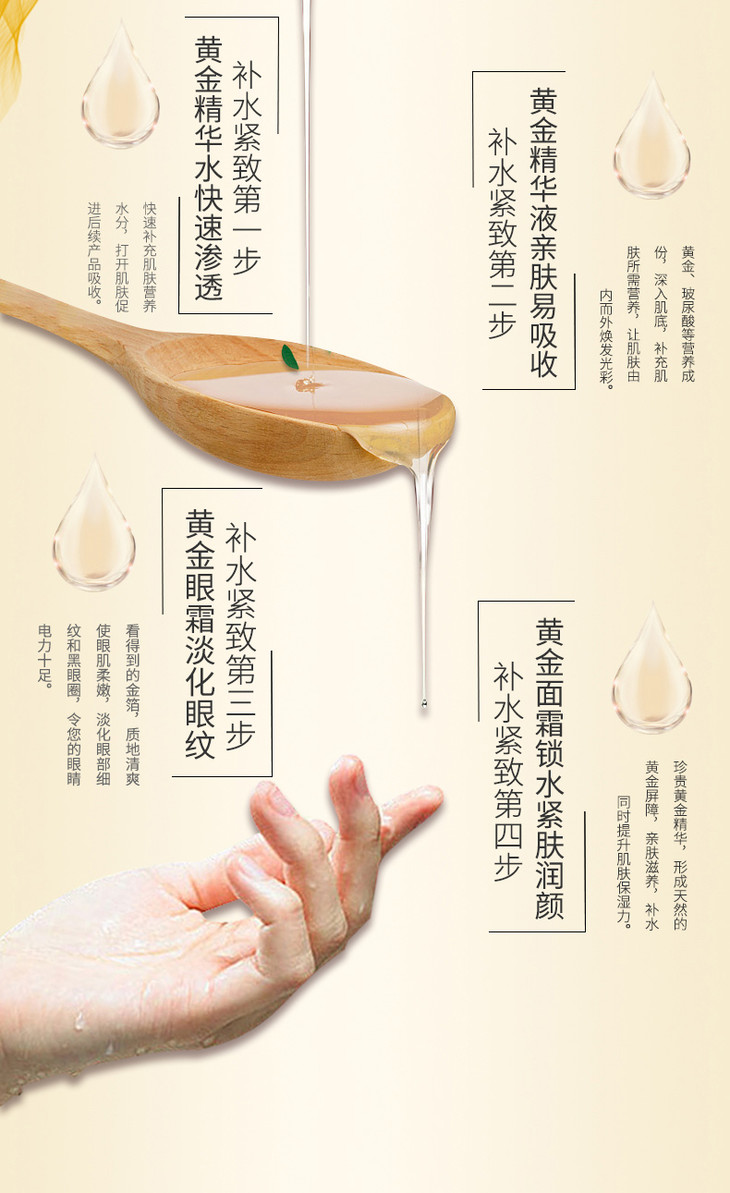 补水紧致第一步
黄金精华水快速渗透

快速补充肌肤营养水分，打开肌肤促进后续产品吸收。

黄金精华液亲肤易吸收
补水紧致第二步

黄金、玻尿酸等营养成份，深入肌底，补充肌肤所需营养，让肌肤由内而外焕发光彩。

补水紧致第三步
黄金眼霜淡化眼纹

看得到的金箔，质地清爽使眼肌柔嫩，淡化眼部细纹和黑眼圈，令您的眼睛电力十足。

黄金面霜锁水紧肤润颜
补水紧致第四步

珍贵黄金精华，形成天然的黄金屏障，亲肤滋养，补水同时提升肌肤保湿力。