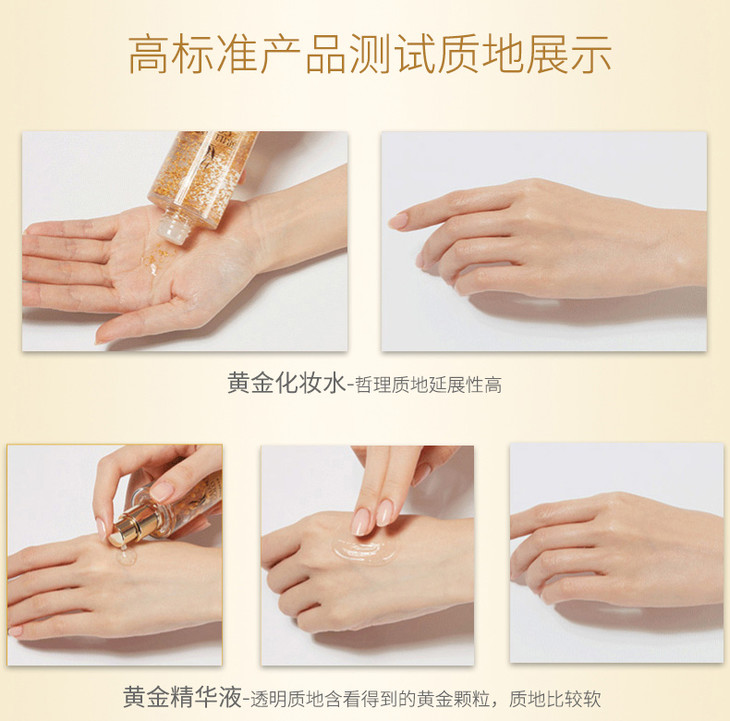 高标准产品测试质地展示

黄金化妆水-哲理质地延展性高

黄金精华液-透明质地含看得到的黄金颗粒，质地比较软