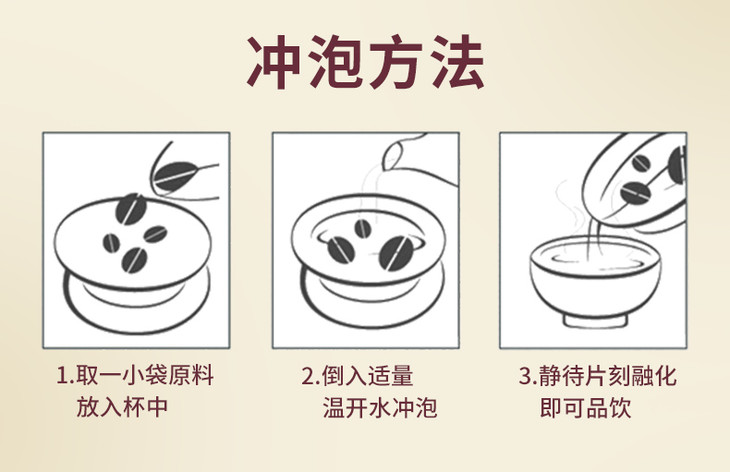 冲泡方法

1.取一小袋原料
放入杯中

2.倒入适量
温开水冲泡

3.静待片刻融化
即可品饮