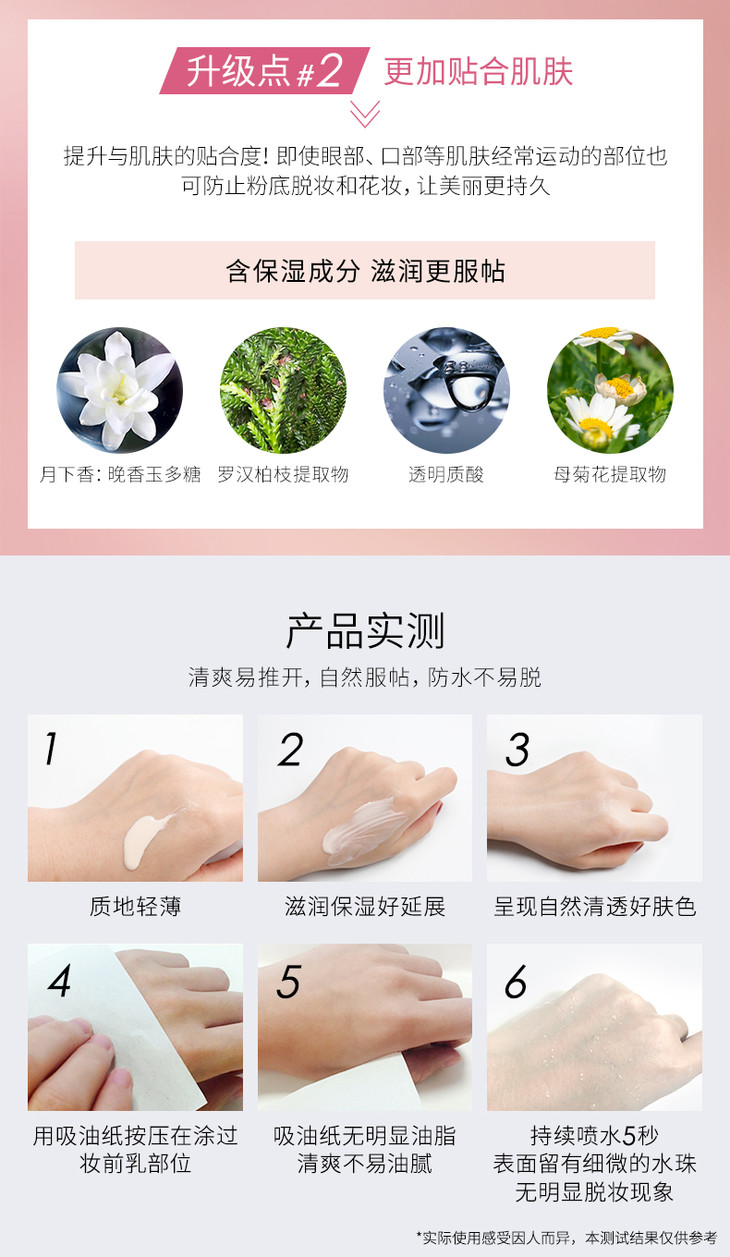 升级点#2 更加贴合肌肤

提升与肌肤的贴合度！即使眼部、口部等肌肤经常运动的部位也可防止粉底脱妆和花妆，让美丽更持久

含保湿成分 滋润更服帖

月下香：晚香玉多糖
罗汉柏枝提取物
透明质酸
母菊花提取物

产品实测

清爽易推开，自然服帖，防水不易脱

1
质地轻薄

2
滋润保湿好延展

3
呈现自然清透好肤色

4
用吸油纸按压在涂过妆前乳部位

5
吸油纸无明显油脂
清爽不易油腻

6
持续喷水5秒
表面留有细微的水珠
无明显脱妆现象

*实际使用感受因人而异，本测试结果仅供参考