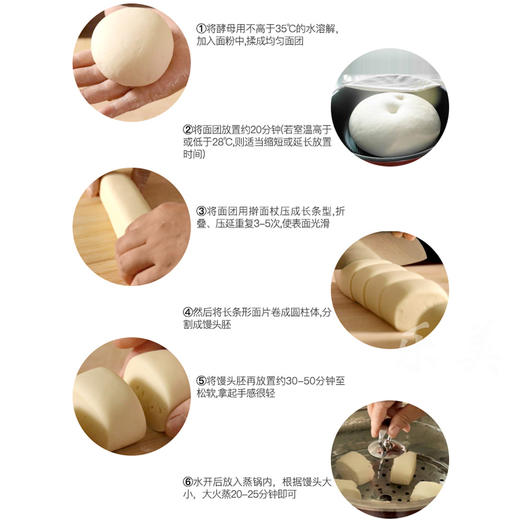 ①将酵母用不高于35℃的水溶解,加入面粉中,揉成均匀面团

②将面团放置约20分钟(若室温高于或低于28℃,则适当缩短或延长放置时间)

③将面团用擀面杖压成长条型,折叠、压延重复3-5次,使表面光滑

④然后将长条形面片卷成圆柱体,分割成馒头胚

⑤将馒头胚再放置约30-50分钟至松软,拿起手感很轻

⑥水开后放入蒸锅内,根据馒头大小,大火蒸20-25分钟即可