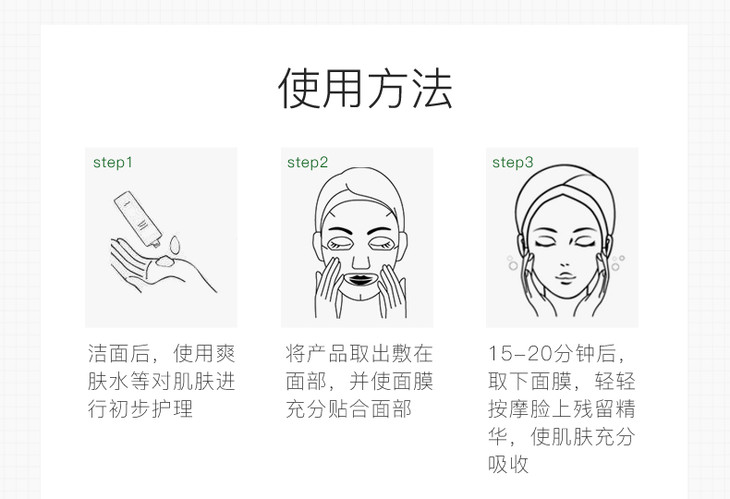 使用方法

step1

洁面后，使用爽肤水等对肌肤进行初步护理

step2

将产品取出敷在面部，并使面膜充分贴合面部

step3

15-20分钟后，取下面膜，轻轻按摩脸上残留精华，使肌肤充分吸收