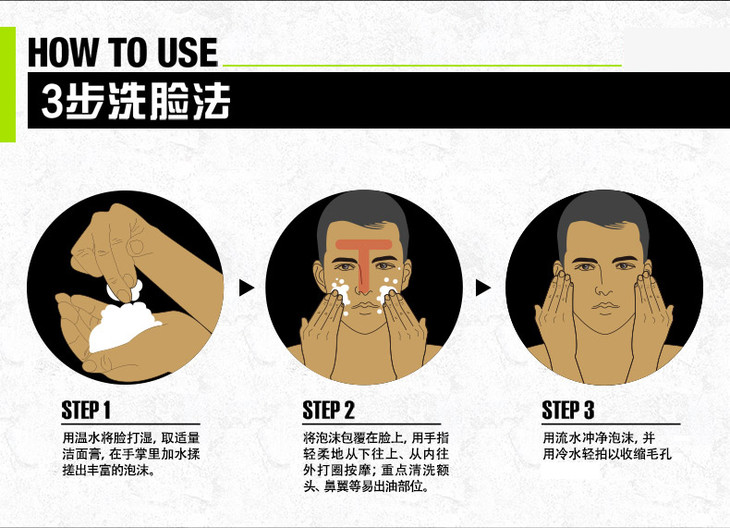 HOW TO USE

3步洗脸法

STEP 1

用温水将脸打湿，取适量洁面膏，在手掌里加水揉搓出丰富的泡沫。

STEP 2

将泡沫包覆在脸上，用手指轻柔地从下往上、从内往外打圈按摩；重点清洗额头、鼻翼等易出油部位。

STEP 3

用流水冲净泡沫，并用冷水轻拍以收缩毛孔