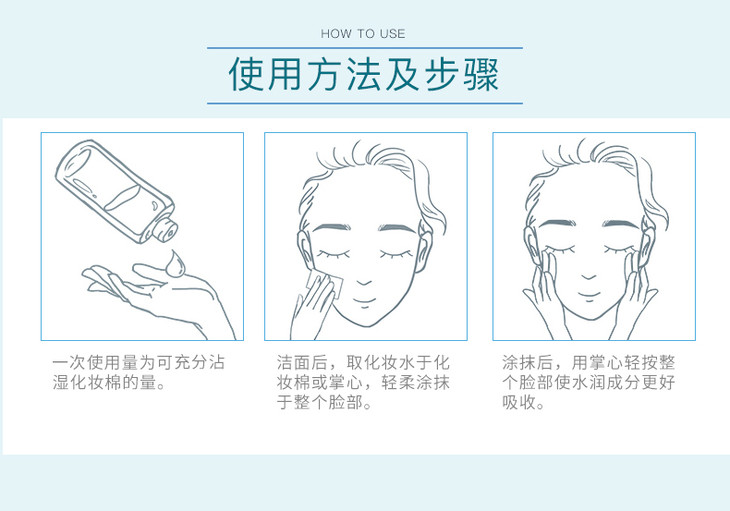 HOW TO USE

使用方法及步骤

一次使用量为可充分沾湿化妆棉的量。

洁面后，取化妆水于化妆棉或掌心，轻柔涂抹于整个脸部。

涂抹后，用掌心轻按整个脸部使水润成分更好吸收。