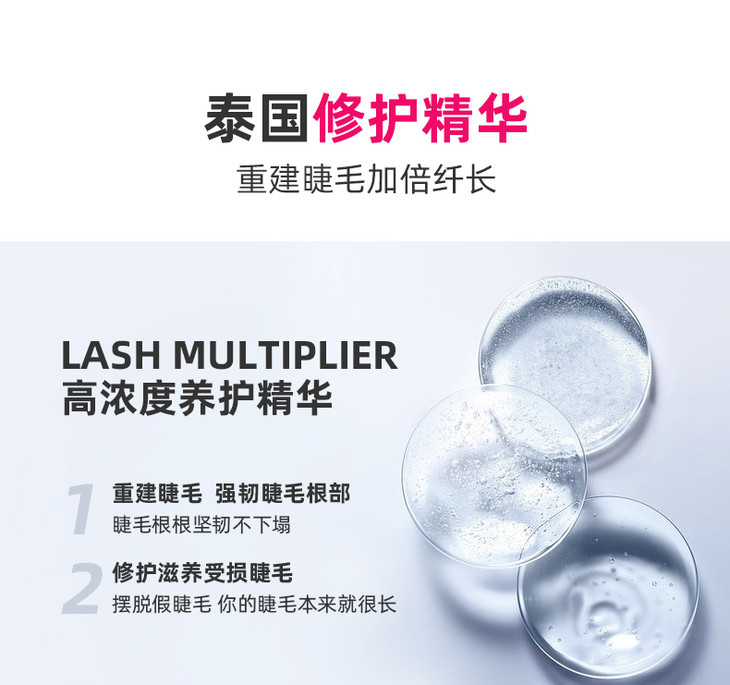 泰国修护精华

重建睫毛加倍纤长

LASH MULTIPLIER
高浓度养护精华

1 重建睫毛 强韧睫毛根部
睫毛根根坚韧不下塌

2 修护滋养受损睫毛
摆脱假睫毛 你的睫毛本来就很长