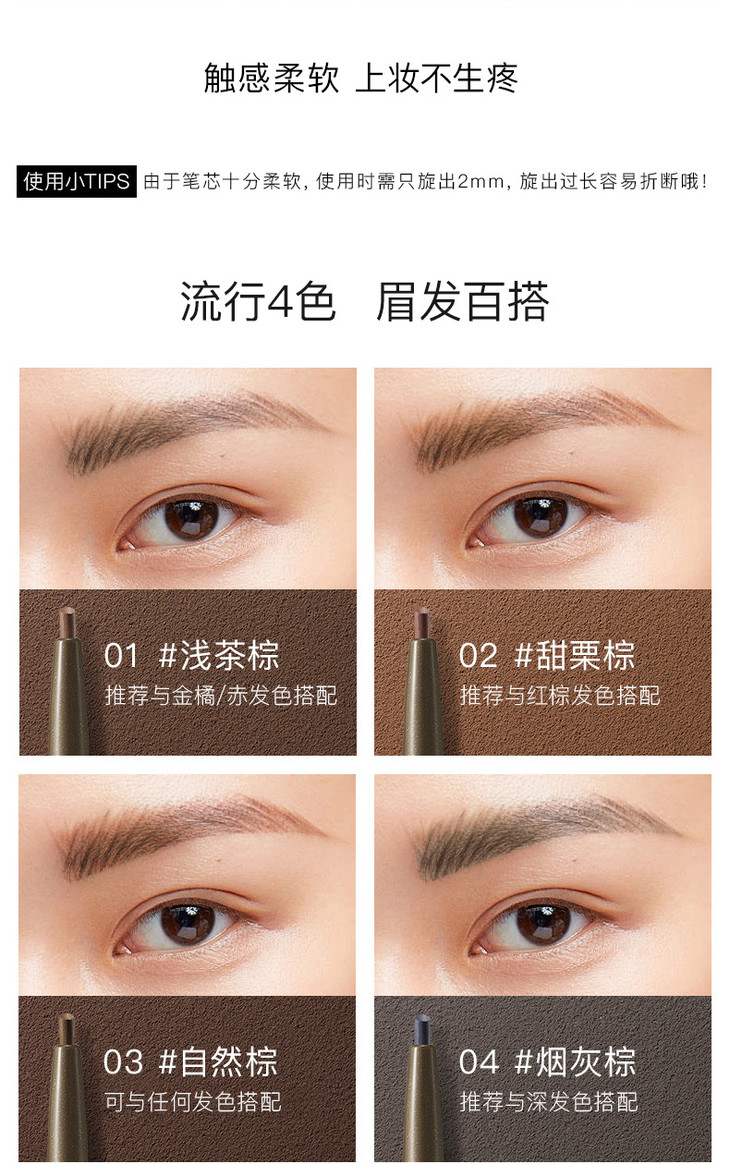 触感柔软 上妆不生疼

使用小TIPS 由于笔芯十分柔软，使用时需只旋出2mm，旋出过长容易折断哦！

流行4色 眉发百搭

01 #浅茶棕
推荐与金橘/赤发色搭配

02 #甜栗棕
推荐与红棕发色搭配

03 #自然棕
可与任何发色搭配

04 #烟灰棕
推荐与深发色搭配