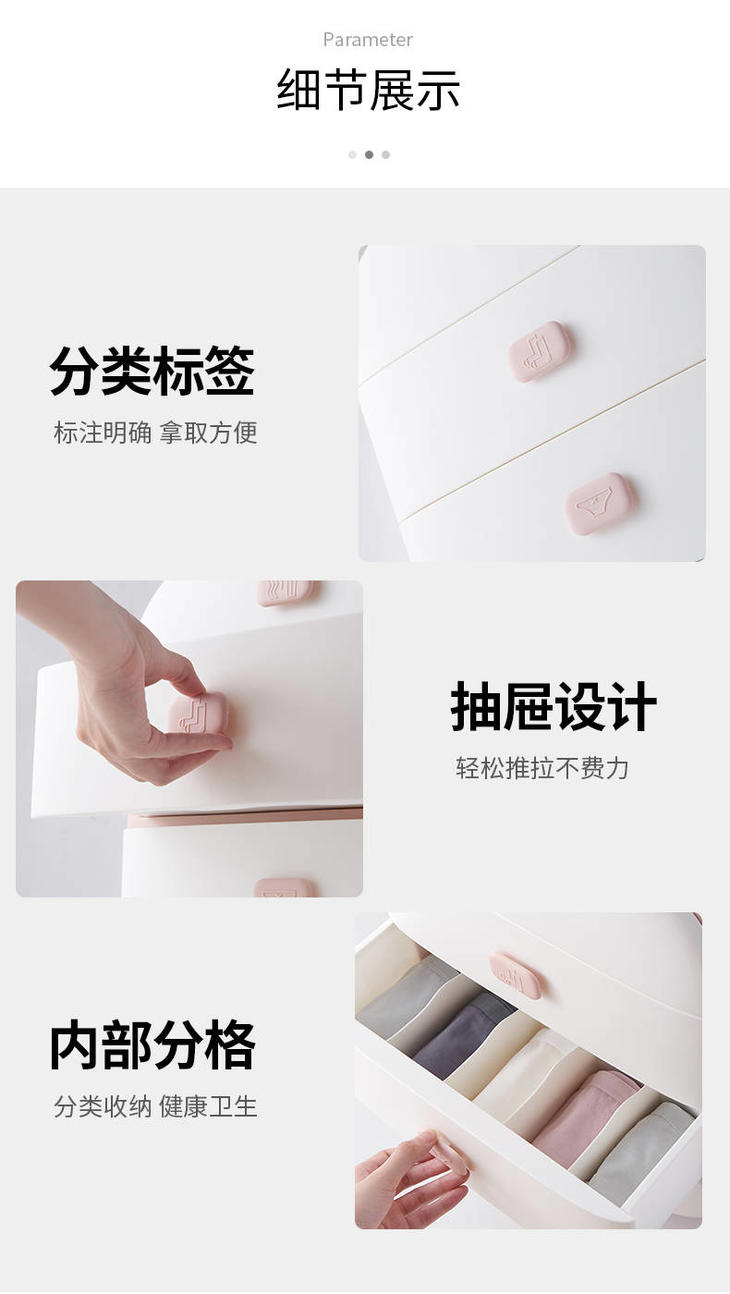 Parameter

细节展示

分类标签

标注明确 拿取方便

抽屉设计

轻松推拉不费力

内部分格

分类收纳 健康卫生