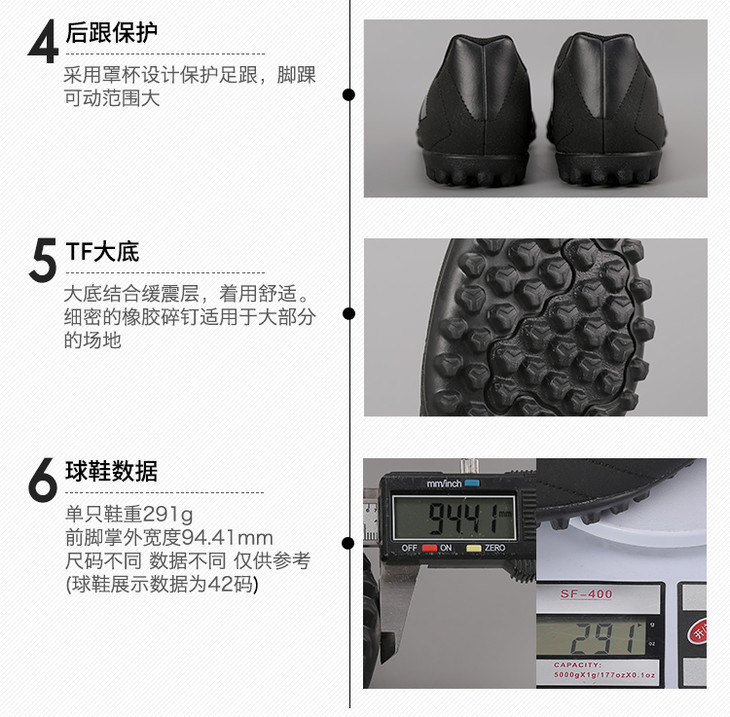 4 后跟保护

采用罩杯设计保护足跟，脚踝可动范围大

5 TF大底

大底结合缓震层，着用舒适。细密的橡胶碎钉适用于大部分的场地

6 球鞋数据

单只鞋重291g
前脚掌外宽度94.41mm
尺码不同 数据不同 仅供参考
(球鞋展示数据为42码)

mm/inch
94.41 mm
OFF ON ZERO

SF-400
291 g oz
CAPACITY:
5000gX1g/177ozX0.1oz