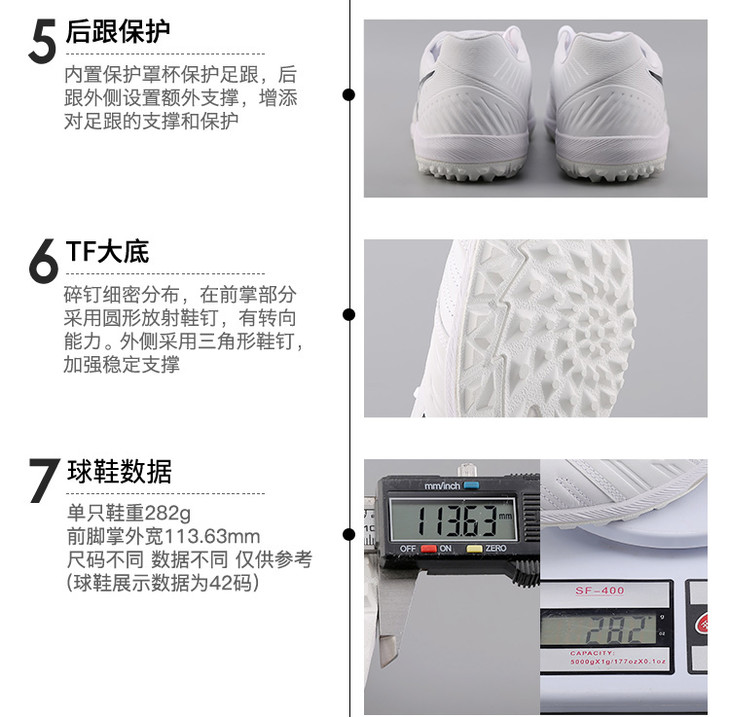 5 后跟保护

内置保护罩杯保护足跟，后跟外侧设置额外支撑，增添对足跟的支撑和保护

6 TF大底

碎钉细密分布，在前掌部分采用圆形放射鞋钉，有转向能力。外侧采用三角形鞋钉，加强稳定支撑

7 球鞋数据

单只鞋重282g
前脚掌外宽113.63mm
尺码不同 数据不同 仅供参考
(球鞋展示数据为42码)

mm/inch
113.63 mm
OFF ON ZERO

SF-400
282 g oz
CAPACITY:
5000gX1g/177ozX0.1oz