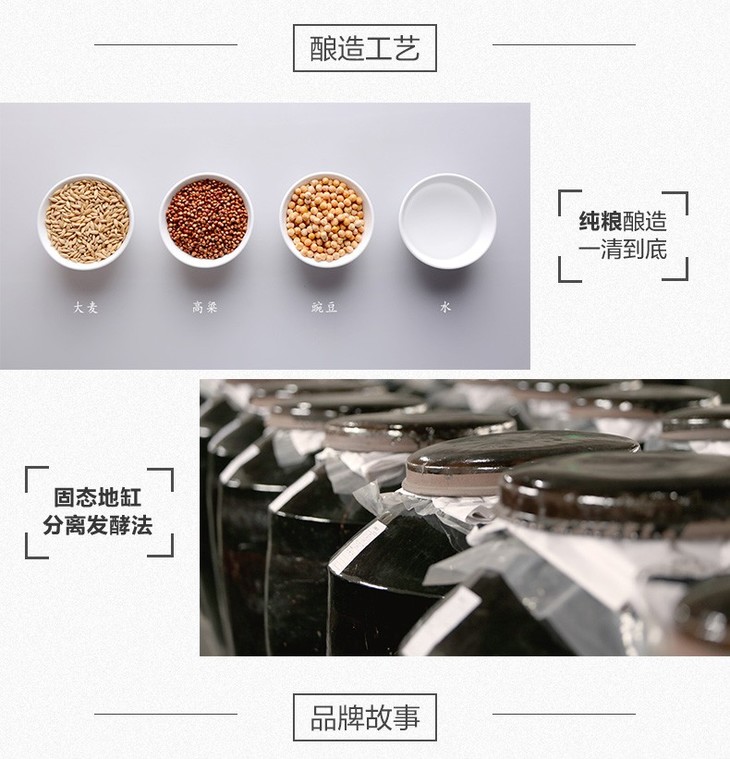 酿造工艺

大麦 高粱 豌豆 水

纯粮酿造
一清到底

固态地缸
分离发酵法

品牌故事