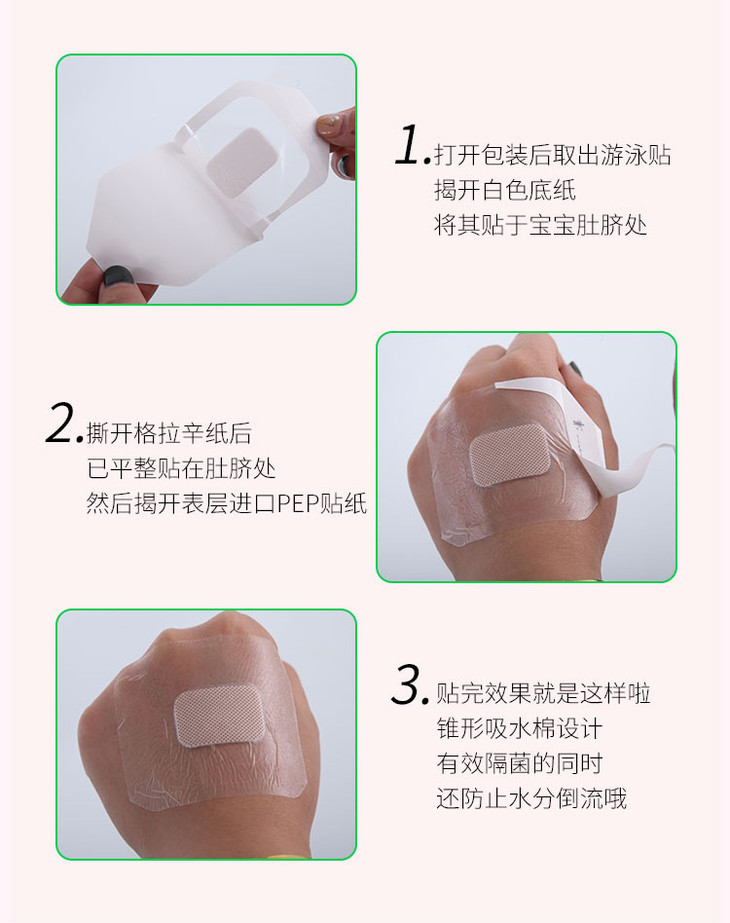 1. 打开包装后取出游泳贴
揭开白色底纸
将其贴于宝宝肚脐处

2. 撕开格拉辛纸后
已平整贴在肚脐处
然后揭开表层进口PEP贴纸

3. 贴完效果就是这样啦
锥形吸水棉设计
有效隔菌的同时
还防止水分倒流哦