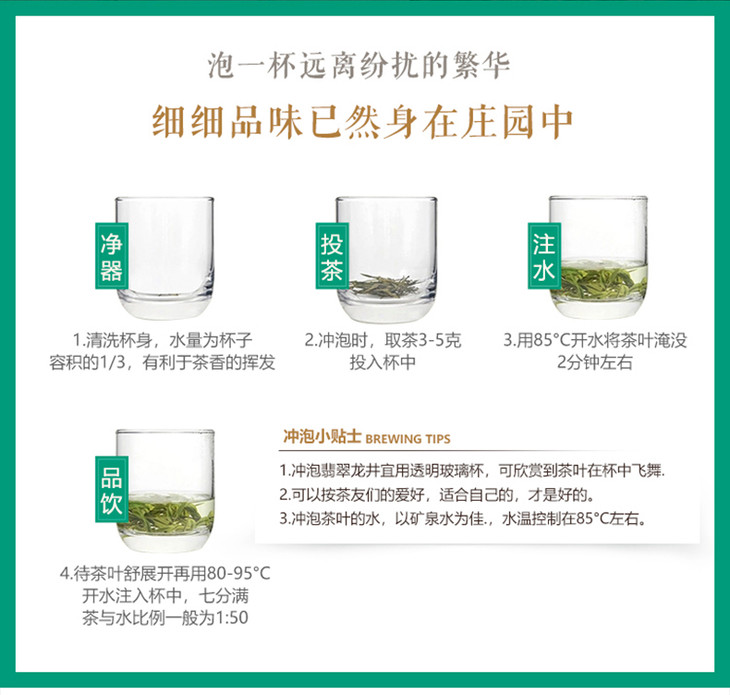 泡一杯远离纷扰的繁华

细细品味已然身在庄园中

净器

1.清洗杯身，水量为杯子容积的1/3，有利于茶香的挥发

投茶

2.冲泡时，取茶3-5克投入杯中

注水

3.用85°C开水将茶叶淹没2分钟左右

品饮

4.待茶叶舒展开再用80-95°C开水注入杯中，七分满茶与水比例一般为1:50

冲泡小贴士 BREWING TIPS

1.冲泡翡翠龙井宜用透明玻璃杯，可欣赏到茶叶在杯中飞舞.

2.可以按茶友们的爱好，适合自己的，才是好的。

3.冲泡茶叶的水，以矿泉水为佳.，水温控制在85°C左右。