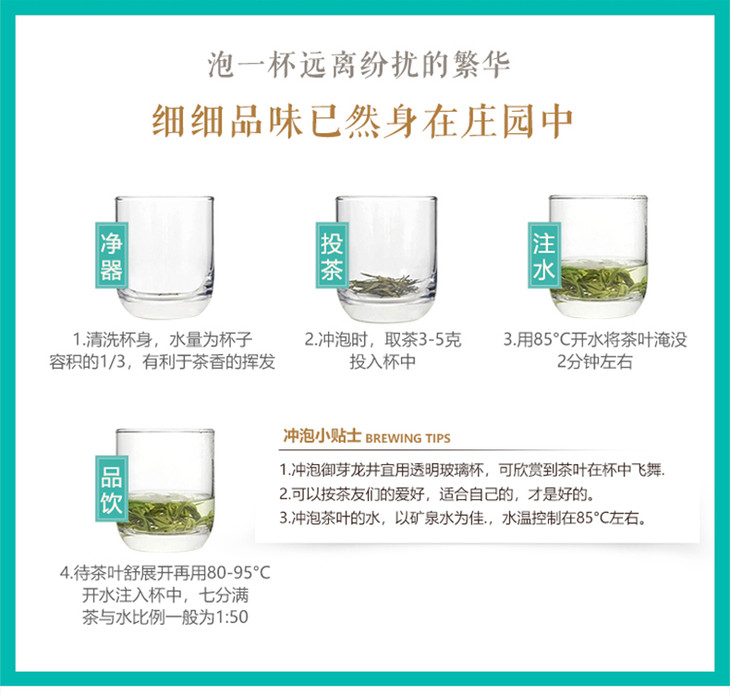 泡一杯远离纷扰的繁华
细细品味已然身在庄园中

净器
1.清洗杯身，水量为杯子容积的1/3，有利于茶香的挥发

投茶
2.冲泡时，取茶3-5克投入杯中

注水
3.用85°C开水将茶叶淹没2分钟左右

品饮
4.待茶叶舒展开再用80-95°C开水注入杯中，七分满茶与水比例一般为1:50

冲泡小贴士 BREWING TIPS
1.冲泡御芽龙井宜用透明玻璃杯，可欣赏到茶叶在杯中飞舞.
2.可以按茶友们的爱好，适合自己的，才是好的。
3.冲泡茶叶的水，以矿泉水为佳.，水温控制在85°C左右。