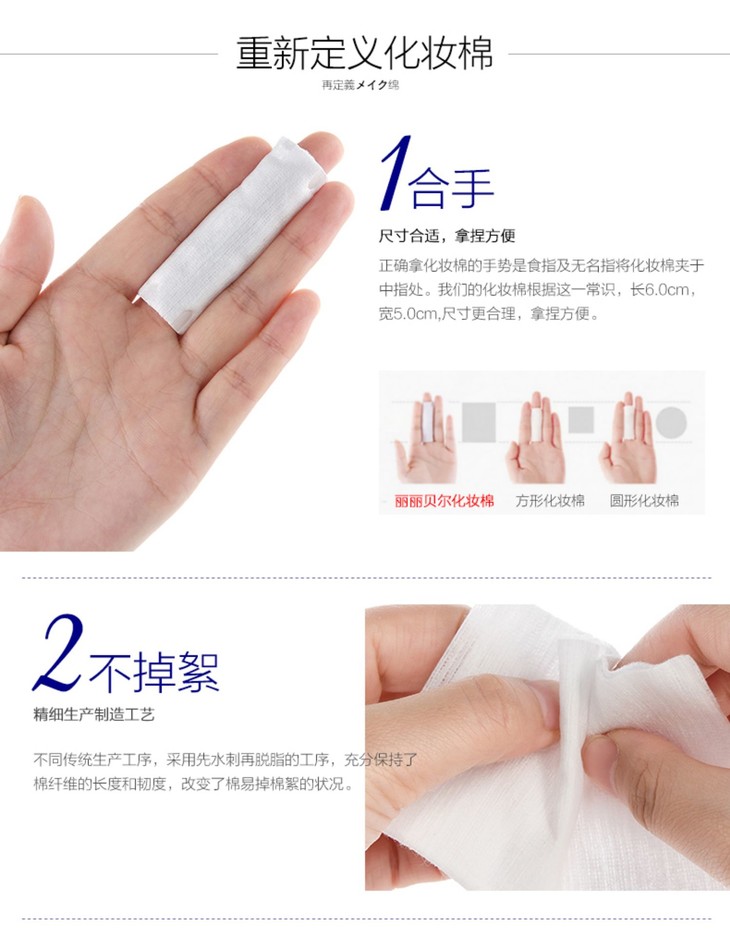 重新定义化妆棉
再定義メイク綿

1合手
尺寸合适，拿捏方便
正确拿化妆棉的手势是食指及无名指将化妆棉夹于中指处。我们的化妆棉根据这一常识，长6.0cm，宽5.0cm,尺寸更合理，拿捏方便。

丽丽贝尔化妆棉
方形化妆棉
圆形化妆棉

2不掉絮
精细生产制造工艺
不同传统生产工序，采用先水刺再脱脂的工序，充分保持了棉纤维的长度和韧度，改变了棉易掉棉絮的状况。