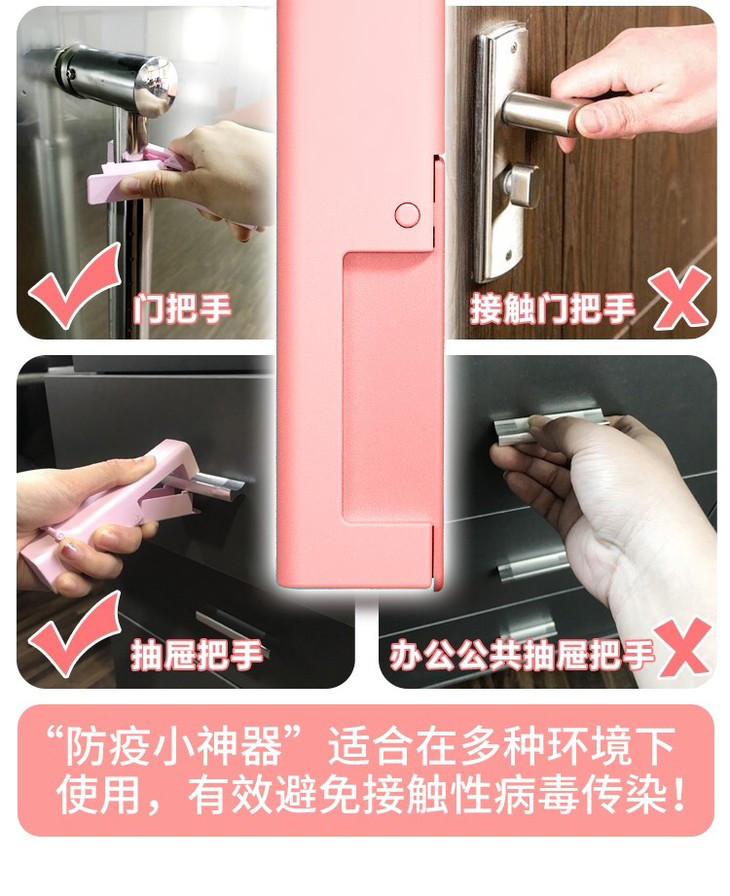 门把手

接触门把手

抽屉把手

办公公共抽屉把手

“防疫小神器”适合在多种环境下使用，有效避免接触性病毒传染！